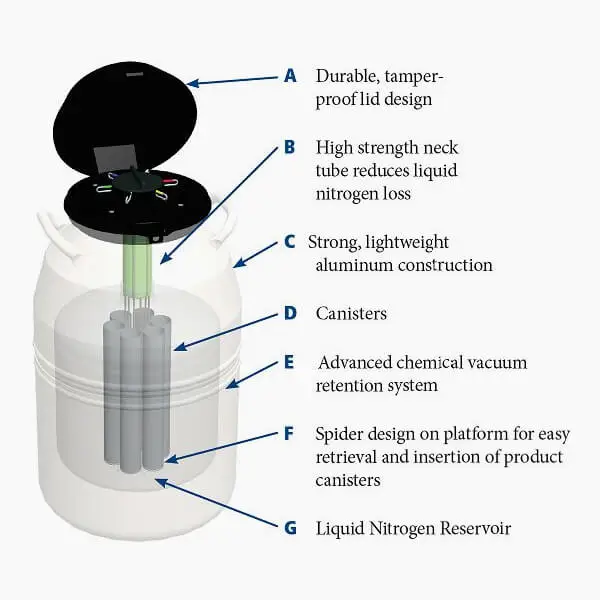 A Durable, tamper-proof lid design

B High strength neck tube reduces liquid nitrogen loss

C Strong, lightweight aluminum construction

D Canisters

E Advanced chemical vacuum retention system

F Spider design on platform for easy retrieval and insertion of product canisters

G Liquid Nitrogen Reservoir